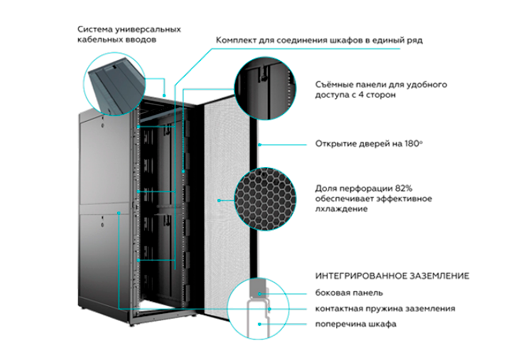 Система универсальных кабельных вводов

Комплект для соединения шкафов в единый ряд

Съёмные панели для удобного доступа с 4 сторон

Открытие дверей на 180°

Доля перфорации 82% обеспечивает эффективное лхлаждение

ИНТЕГРИРОВАННОЕ ЗАЗЕМЛЕНИЕ

боковая панель

контактная пружина заземления

поперечина шкафа